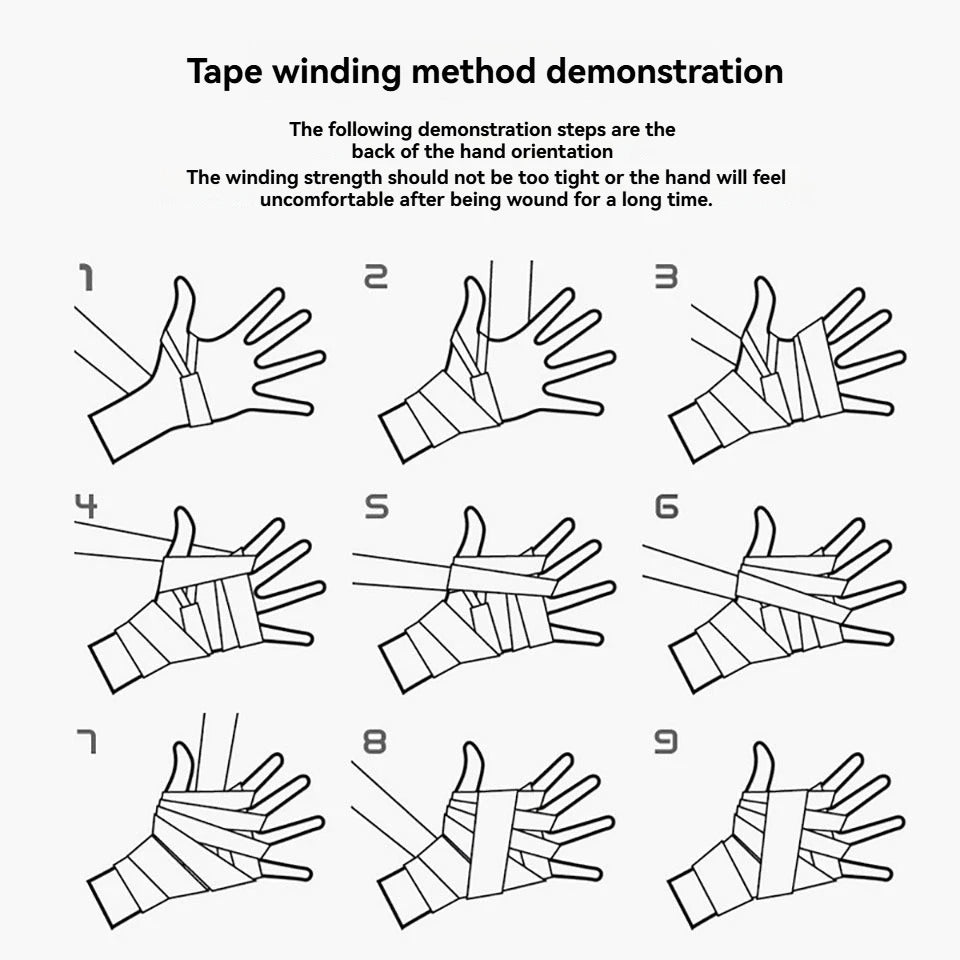 Tape winding method demonstration

The following demonstration steps are the back of the hand orientation
The winding strength should not be too tight or the hand will feel uncomfortable after being wound for a long time.

1

2

3

4

5

6

7

8

9